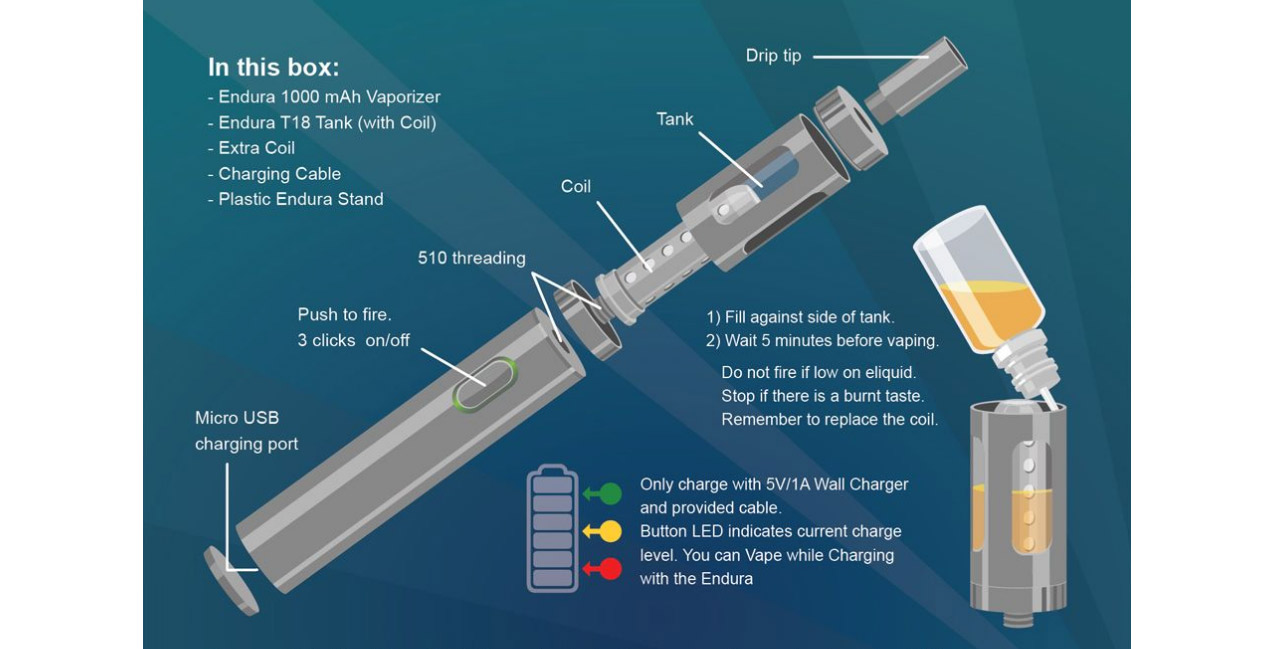 In this box:
- Endura 1000 mAh Vaporizer
- Endura T18 Tank (with Coil)
- Extra Coil
- Charging Cable
- Plastic Endura Stand

Drip tip

Tank

Coil

510 threading

Push to fire.
3 clicks on/off

Micro USB
charging port

1) Fill against side of tank.
2) Wait 5 minutes before vaping.

Do not fire if low on eliquid.
Stop if there is a burnt taste.
Remember to replace the coil.

Only charge with 5V/1A Wall Charger and provided cable.
Button LED indicates current charge level. You can Vape while Charging with the Endura