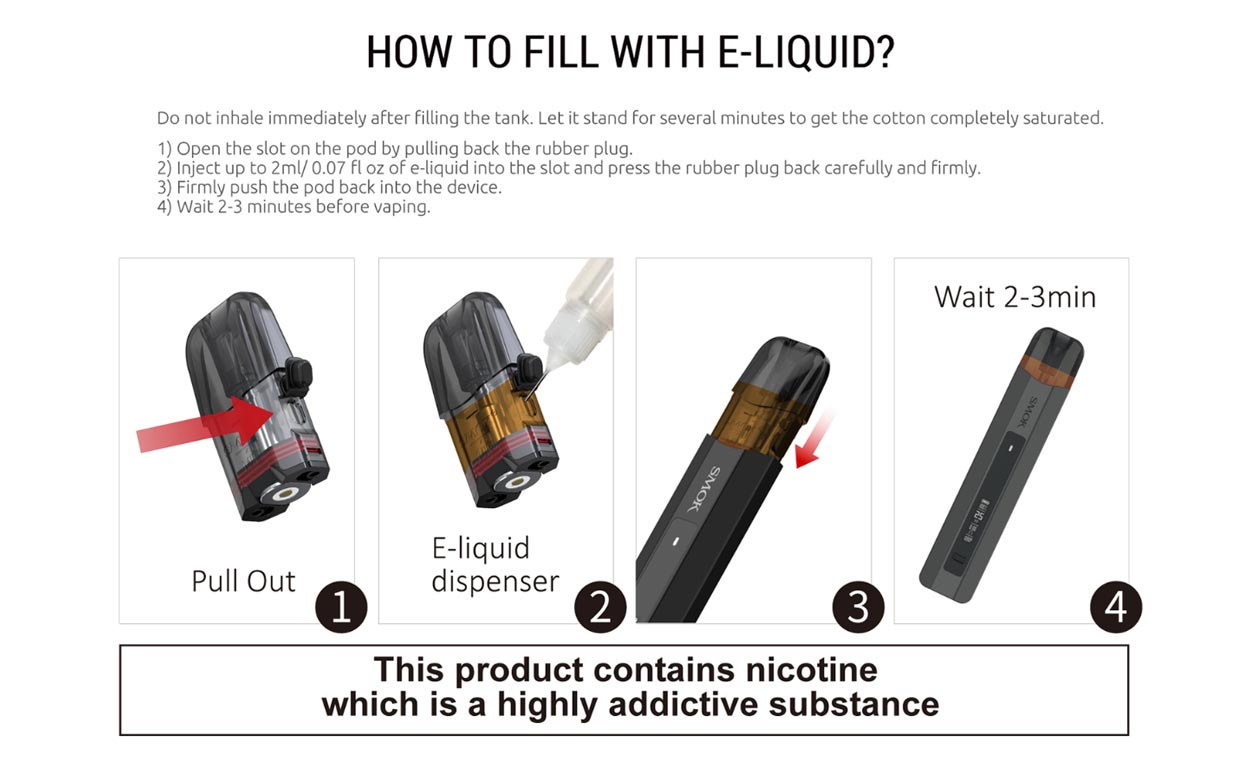 HOW TO FILL WITH E-LIQUID?

Do not inhale immediately after filling the tank. Let it stand for several minutes to get the cotton completely saturated.

1) Open the slot on the pod by pulling back the rubber plug.
2) Inject up to 2ml/ 0.07 fl oz of e-liquid into the slot and press the rubber plug back carefully and firmly.
3) Firmly push the pod back into the device.
4) Wait 2-3 minutes before vaping.

Pull Out
1

E-liquid dispenser
2

SMOK
3

Wait 2-3min
SMOK
4

This product contains nicotine which is a highly addictive substance